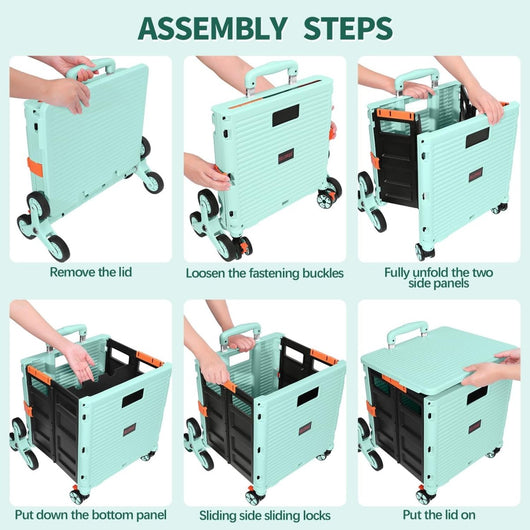 ASSEMBLY STEPS

Remove the lid

Loosen the fastening buckles

Fully unfold the two side panels

Put down the bottom panel

Sliding side sliding locks

Put the lid on