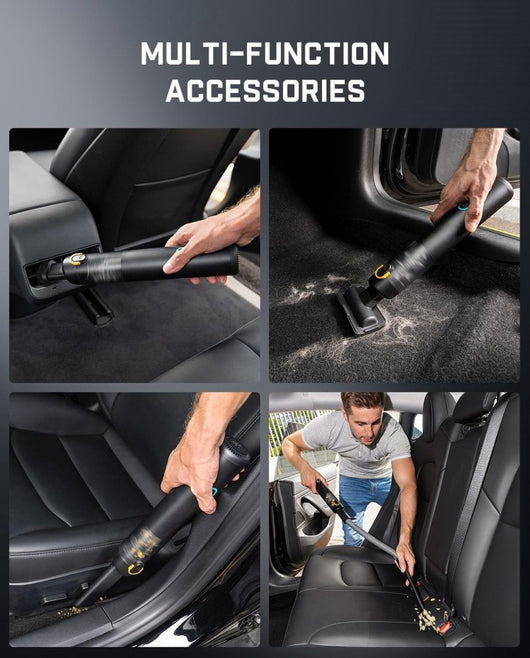 MULTI-FUNCTION ACCESSORIES