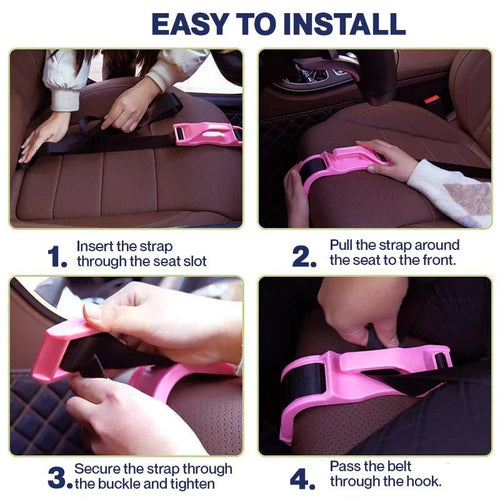 EASY TO INSTALL

1. Insert the strap through the seat slot

2. Pull the strap around the seat to the front.

3. Secure the strap through the buckle and tighten

4. Pass the belt through the hook.