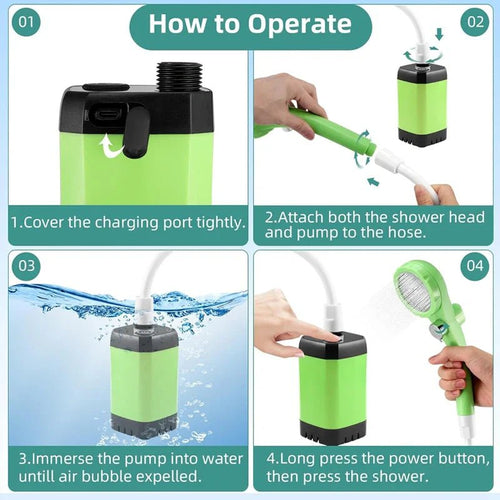 How to Operate

01

1.Cover the charging port tightly.

02

2.Attach both the shower head and pump to the hose.

03

3.Immerse the pump into water untill air bubble expelled.

04

4.Long press the power button, then press the shower.